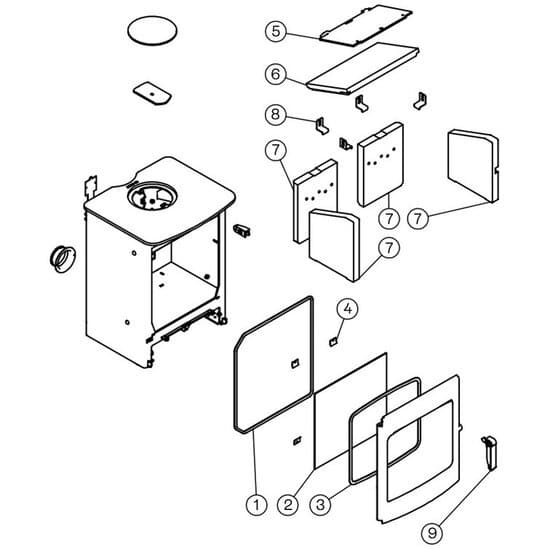 5
6
8
7
7
7
7
4
1
2
3
9